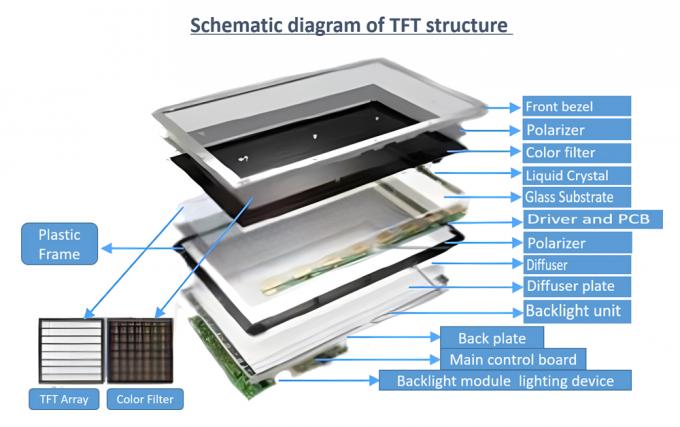 Schematic diagram of TFT structure

Front bezel
Polarizer
Color filter
Liquid Crystal
Glass Substrate
Driver and PCB
Polarizer
Diffuser
Diffuser plate
Backlight unit
Back plate
Main control board
Backlight module lighting device

Plastic Frame

TFT Array
Color Filter